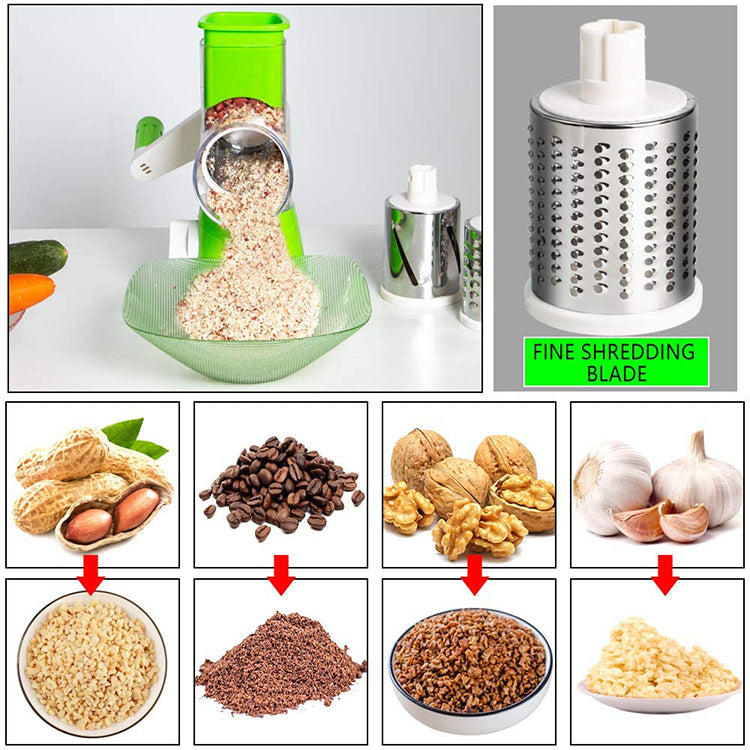 FINE SHREDDING BLADE