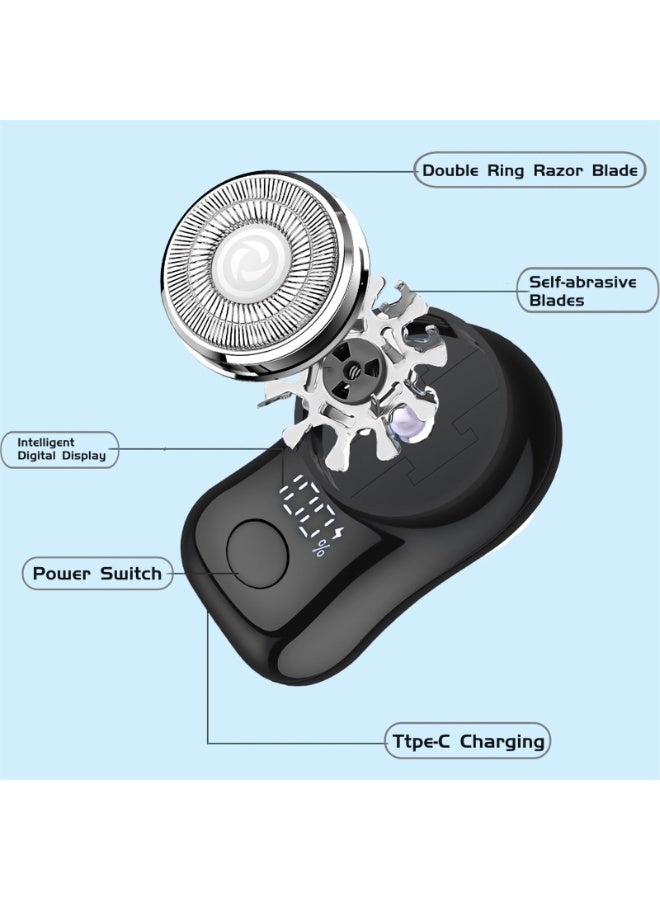 Double Ring Razor Blade

Self-abrasive Blades

Intelligent Digital Display

100 %

Power Switch

Ttpe-C Charging