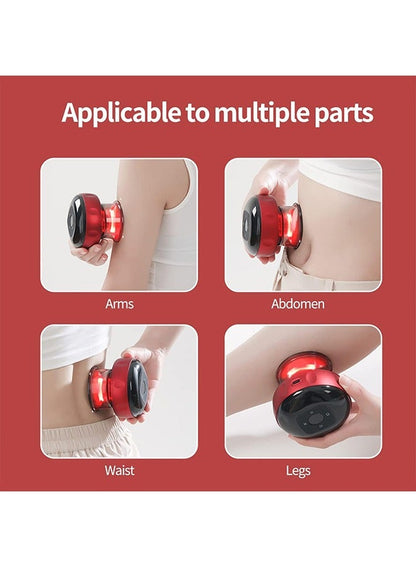 Applicable to multiple parts

Arms

Abdomen

Waist

Legs