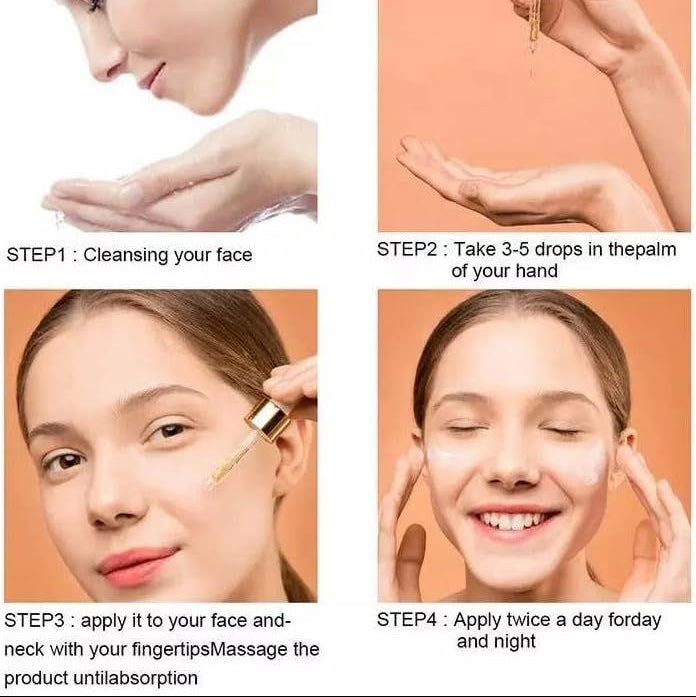 STEP1 : Cleansing your face

STEP2 : Take 3-5 drops in thepalm of your hand

STEP3 : apply it to your face and-neck with your fingertipsMassage the product untilabsorption

STEP4 : Apply twice a day forday and night