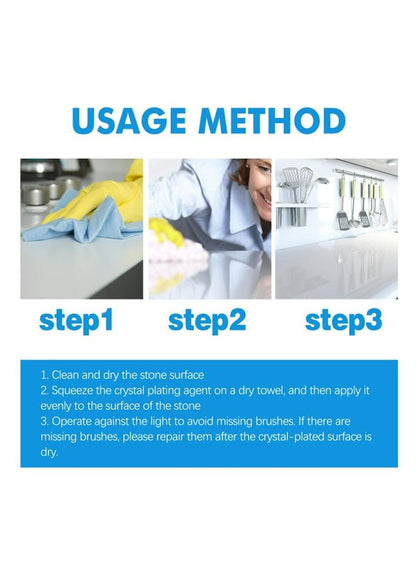 USAGE METHOD

step1

step2

step3

1. Clean and dry the stone surface
2. Squeeze the crystal plating agent on a dry towel, and then apply it evenly to the surface of the stone
3. Operate against the light to avoid missing brushes. If there are missing brushes, please repair them after the crystal-plated surface is dry.