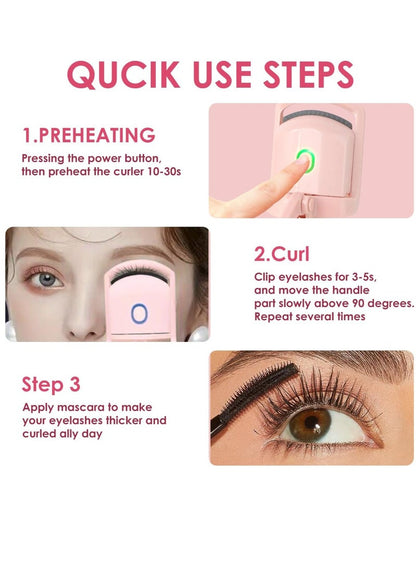 QUCIK USE STEPS

1.PREHEATING

Pressing the power button, then preheat the curler 10-30s

2.Curl

Clip eyelashes for 3-5s, and move the handle part slowly above 90 degrees. Repeat several times

Step 3

Apply mascara to make your eyelashes thicker and curled ally day