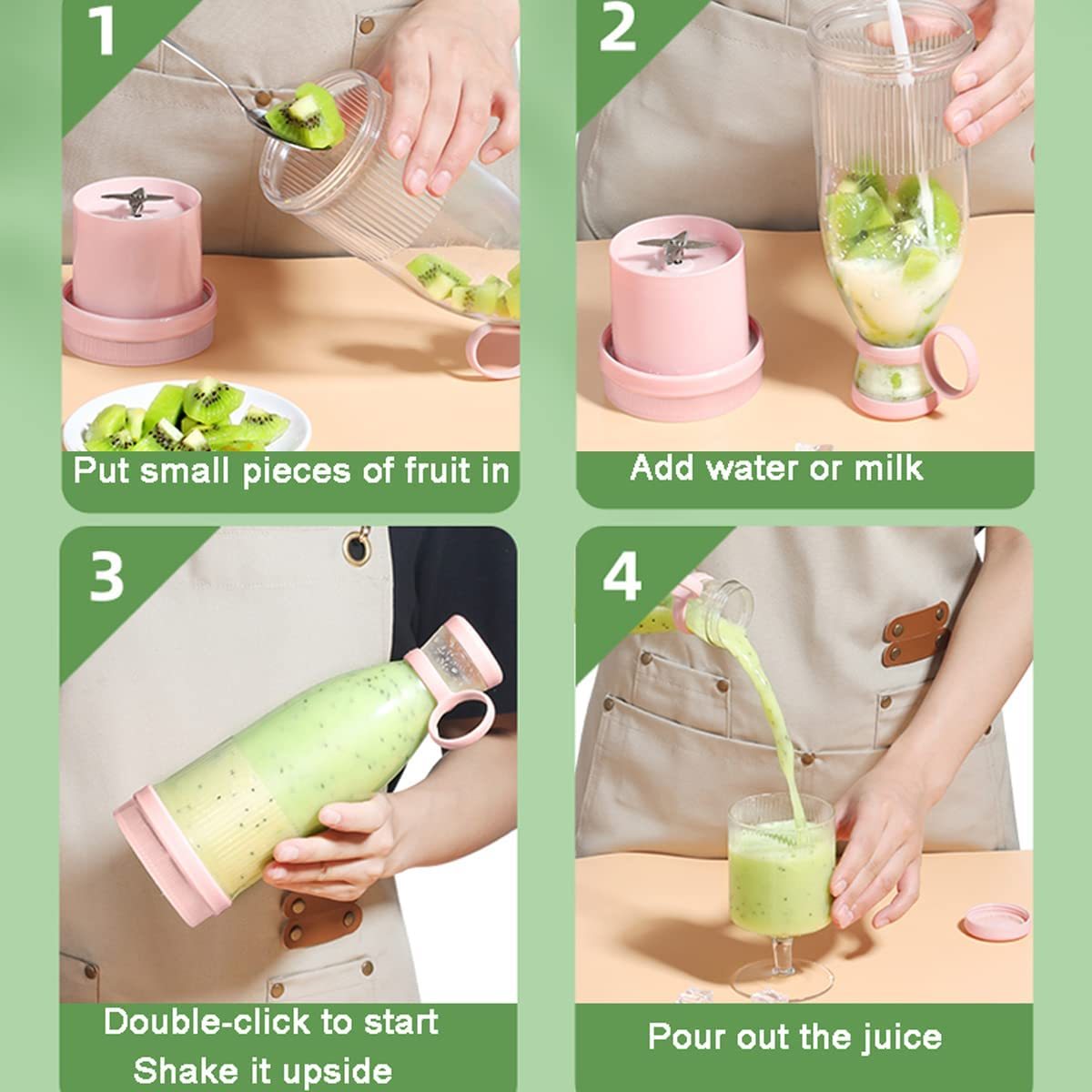 1

Put small pieces of fruit in

2

Add water or milk

3

Double-click to start
Shake it upside

4

Pour out the juice